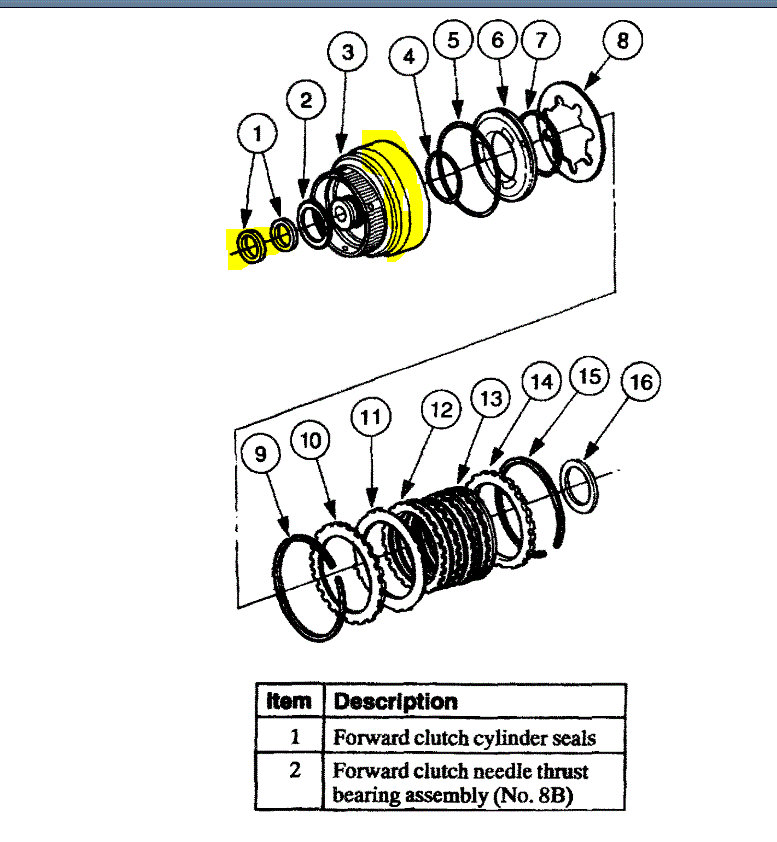 1
2
3
4
5
6
7
8
9
10
11
12
13
14
15
16

| Item | Description |
|---|---|
| 1 | Forward clutch cylinder seals |
| 2 | Forward clutch needle thrust bearing assembly (No. 8B) |