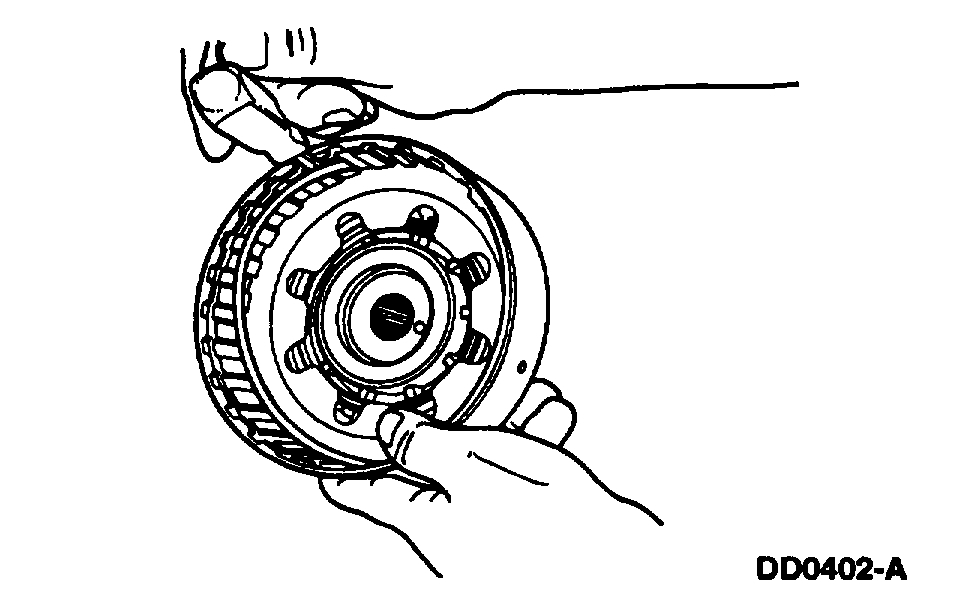 DD0402-A