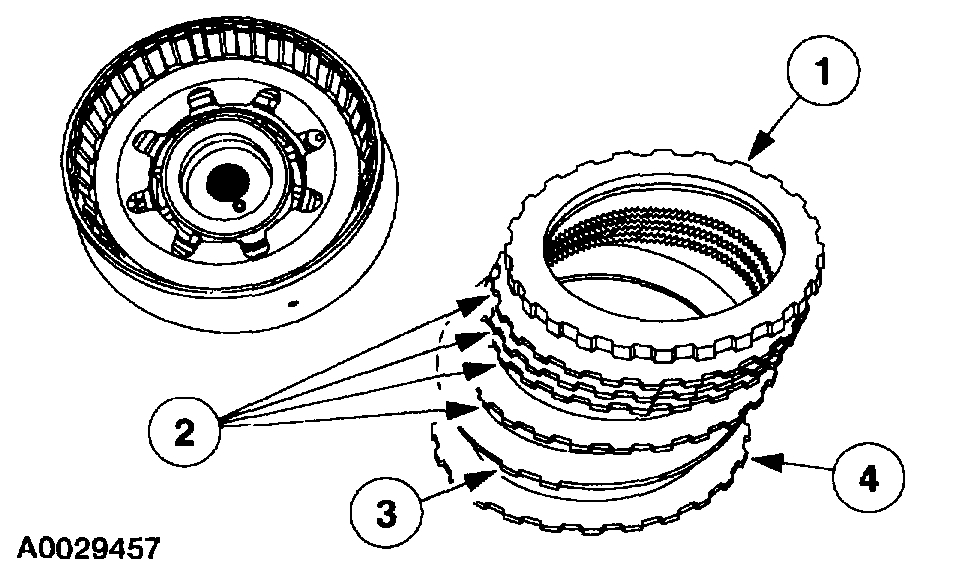 1
2
3
4
A0029457