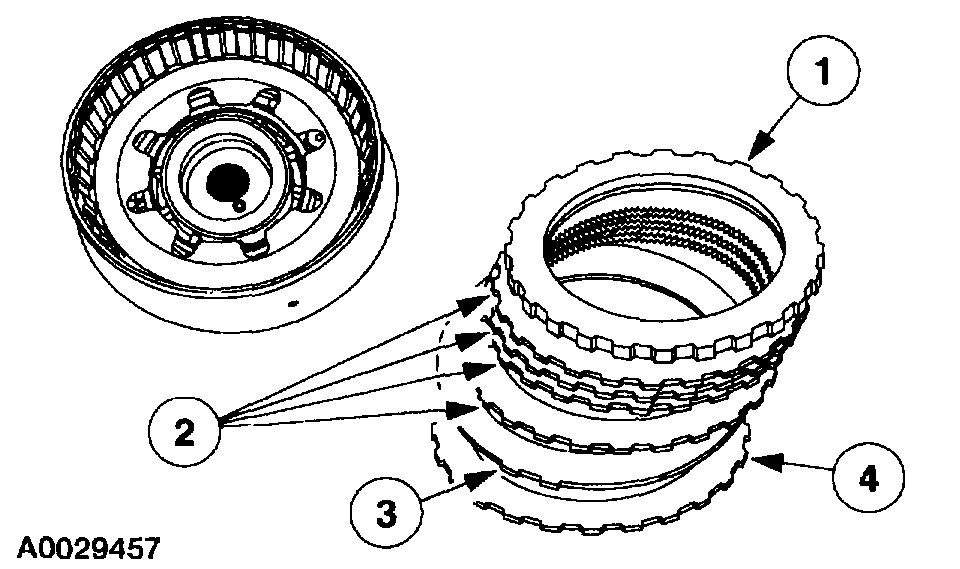 1
2
3
4
A0029457