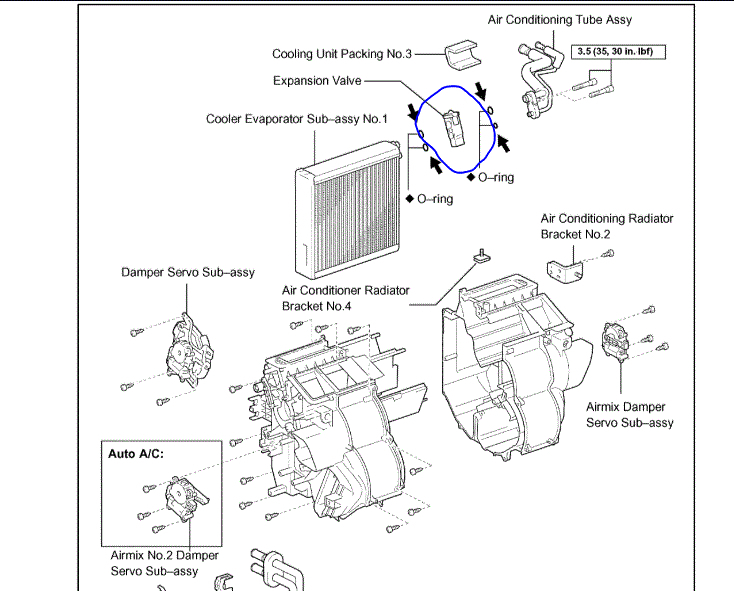 Air Conditioning Tube Assy

Cooling Unit Packing No.3

3.5 (35, 30 in. lbf)

Expansion Valve

Cooler Evaporator Sub–assy No.1

◆ O–ring

◆ O–ring

Air Conditioning Radiator Bracket No.2

Damper Servo Sub–assy

Air Conditioner Radiator Bracket No.4

Airmix Damper Servo Sub–assy

Auto A/C:

Airmix No.2 Damper Servo Sub–assy