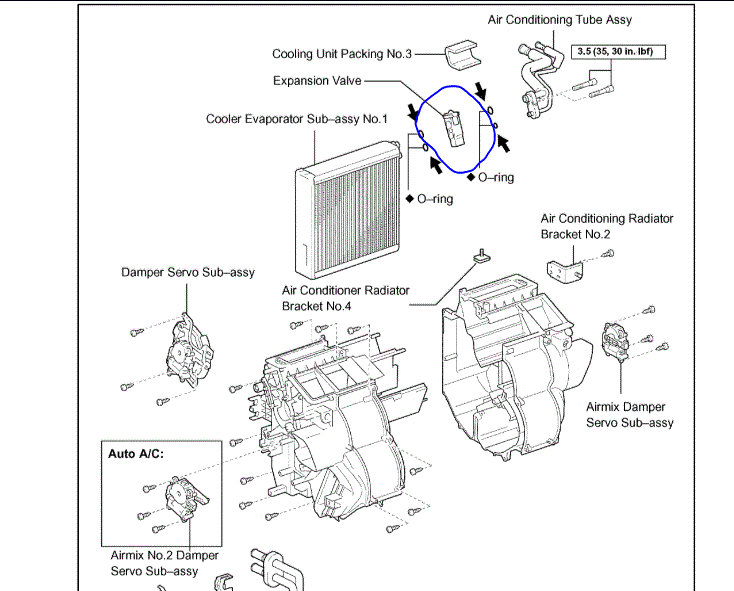 Air Conditioning Tube Assy

Cooling Unit Packing No.3

3.5 (35, 30 in. lbf)

Expansion Valve

Cooler Evaporator Sub–assy No.1

◆ O–ring

◆ O–ring

Air Conditioning Radiator Bracket No.2

Damper Servo Sub–assy

Air Conditioner Radiator Bracket No.4

Airmix Damper Servo Sub–assy

Auto A/C:

Airmix No.2 Damper Servo Sub–assy