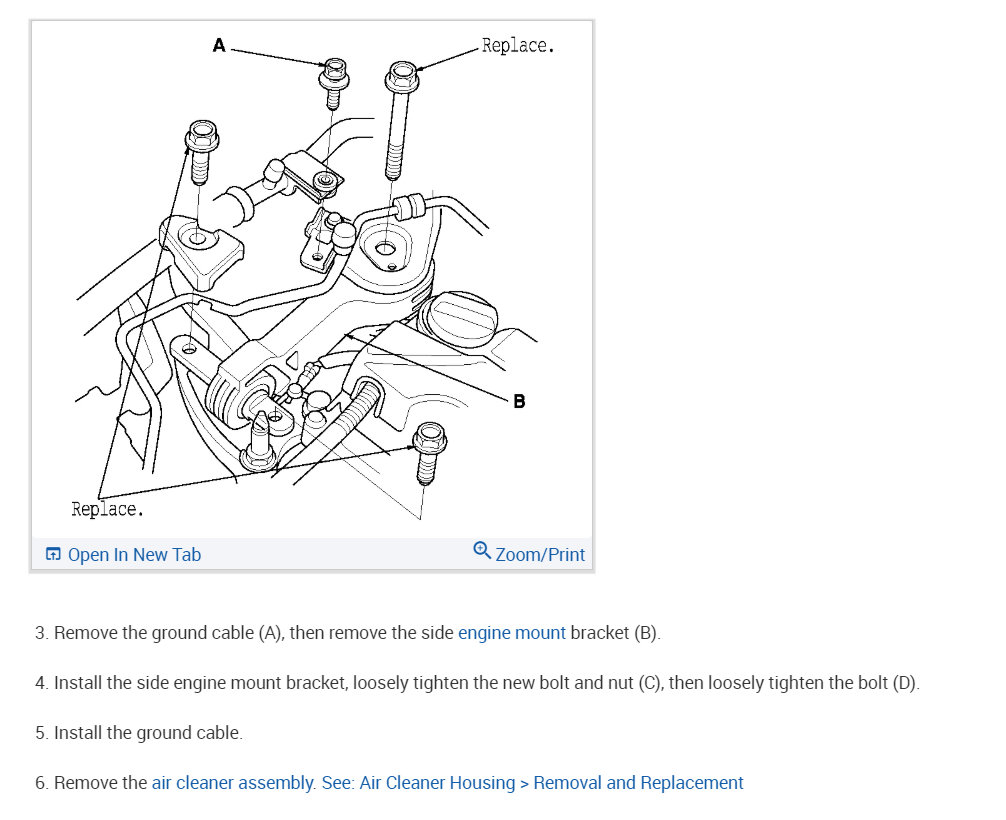 A

Replace.

B

Replace.

Open In New Tab

Zoom/Print

3. Remove the ground cable (A), then remove the side engine mount bracket (B).

4. Install the side engine mount bracket, loosely tighten the new bolt and nut (C), then loosely tighten the bolt (D).

5. Install the ground cable.

6. Remove the air cleaner assembly. See: Air Cleaner Housing > Removal and Replacement