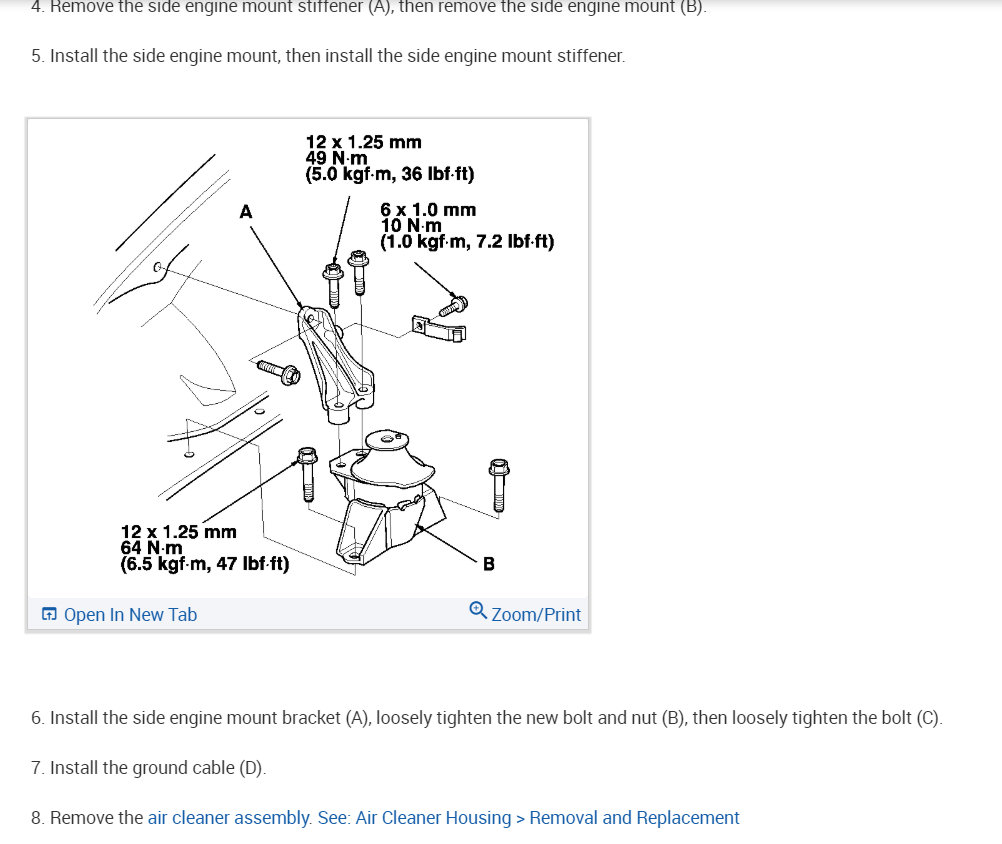 4. Remove the side engine mount stiffener (A), then remove the side engine mount (B).

5. Install the side engine mount, then install the side engine mount stiffener.

12 x 1.25 mm
49 N·m
(5.0 kgf·m, 36 lbf·ft)

A

6 x 1.0 mm
10 N·m
(1.0 kgf·m, 7.2 lbf·ft)

12 x 1.25 mm
64 N·m
(6.5 kgf·m, 47 lbf·ft)

B

Open In New Tab

Zoom/Print

6. Install the side engine mount bracket (A), loosely tighten the new bolt and nut (B), then loosely tighten the bolt (C).

7. Install the ground cable (D).

8. Remove the air cleaner assembly. See: Air Cleaner Housing > Removal and Replacement