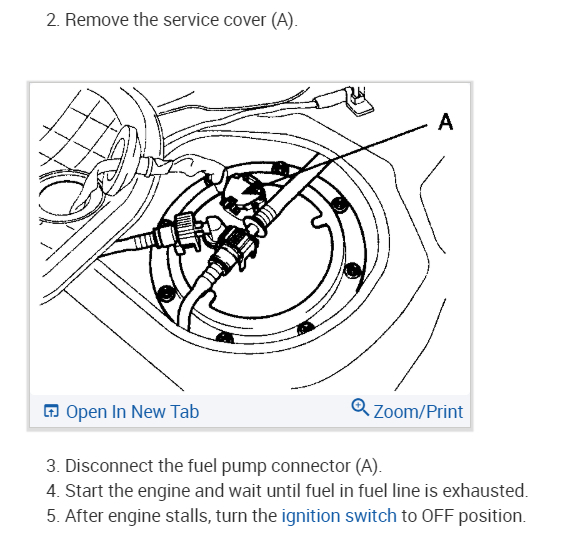 2. Remove the service cover (A).

A

Open In New Tab

Zoom/Print

3. Disconnect the fuel pump connector (A).
4. Start the engine and wait until fuel in fuel line is exhausted.
5. After engine stalls, turn the ignition switch to OFF position.