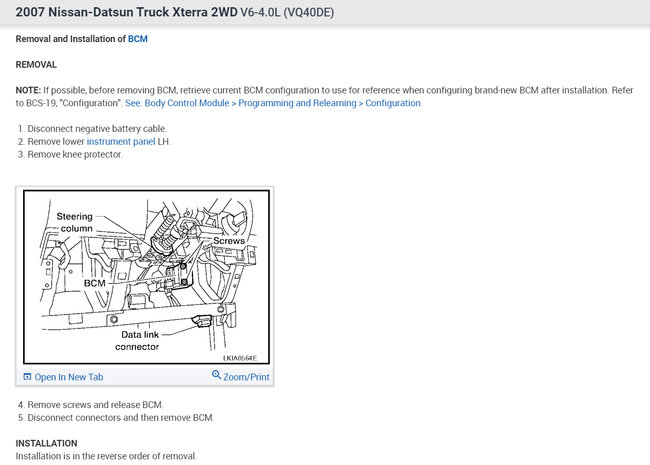 2007 Nissan-Datsun Truck Xterra 2WD V6-4.0L (VQ40DE)

Removal and Installation of BCM

REMOVAL

NOTE: If possible, before removing BCM, retrieve current BCM configuration to use for reference when configuring brand-new BCM after installation. Refer to BCS-19, "Configuration". See: Body Control Module > Programming and Relearning > Configuration

1. Disconnect negative battery cable.
2. Remove lower instrument panel LH.
3. Remove knee protector.

Steering column

Screws

BCM

Data link connector

LKIA0564E

Open In New Tab

Zoom/Print

4. Remove screws and release BCM.
5. Disconnect connectors and then remove BCM.

INSTALLATION
Installation is in the reverse order of removal.