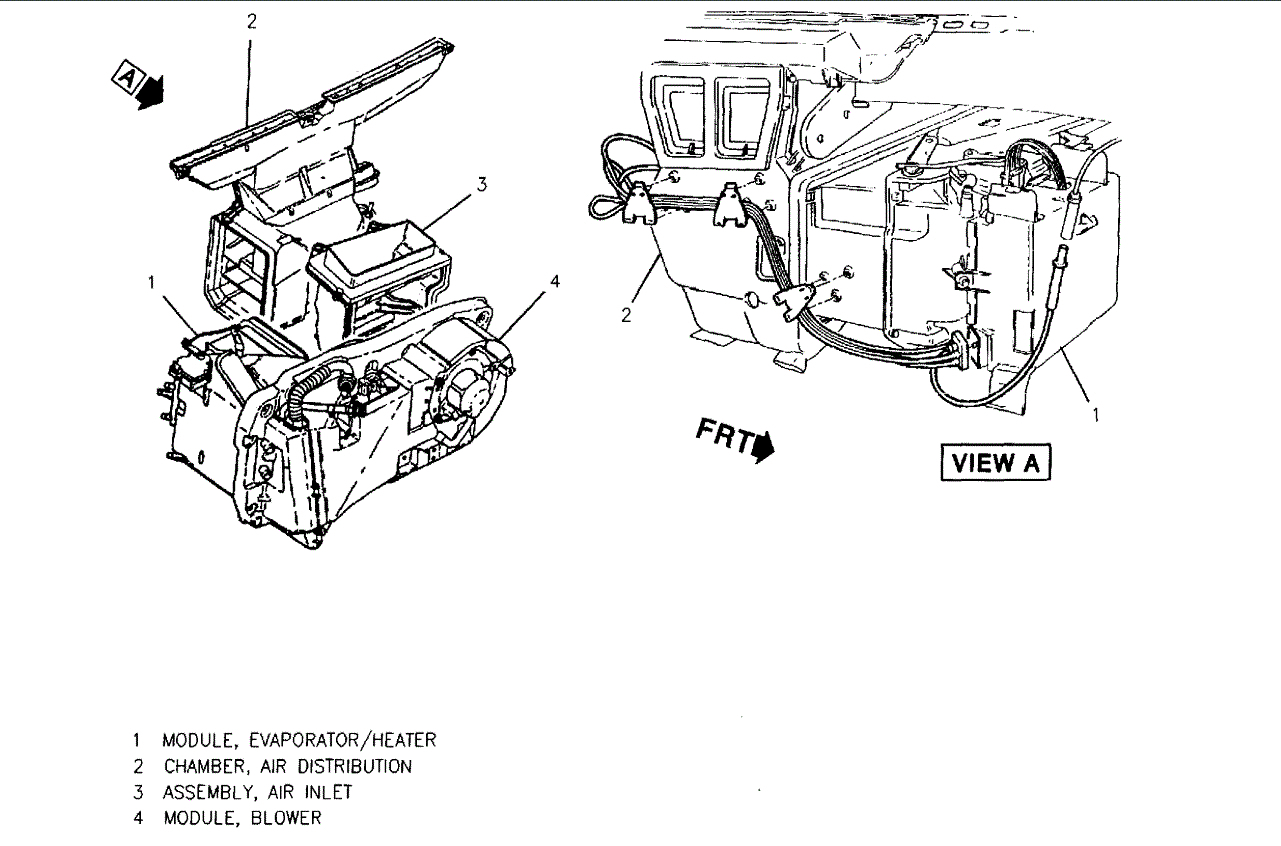 2

A

3

1

4

2

1

FRT

VIEW A

1 MODULE, EVAPORATOR/HEATER
2 CHAMBER, AIR DISTRIBUTION
3 ASSEMBLY, AIR INLET
4 MODULE, BLOWER