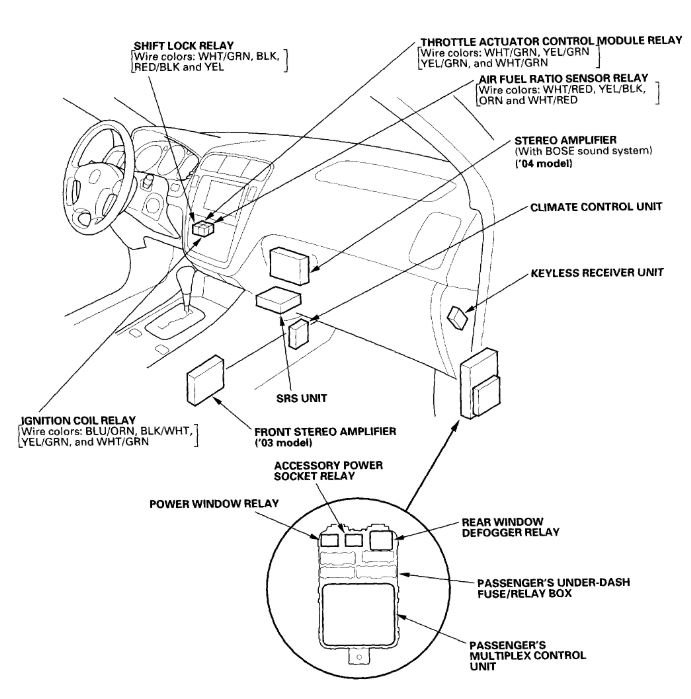 SHIFT LOCK RELAY
Wire colors: WHT/GRN, BLK, RED/BLK and YEL

THROTTLE ACTUATOR CONTROL MODULE RELAY
Wire colors: WHT/GRN, YEL/GRN YEL/GRN, and WHT/GRN

AIR FUEL RATIO SENSOR RELAY
Wire colors: WHT/RED, YEL/BLK, ORN and WHT/RED

STEREO AMPLIFIER
(With BOSE sound system)
('04 model)

CLIMATE CONTROL UNIT

KEYLESS RECEIVER UNIT

SRS UNIT

IGNITION COIL RELAY
Wire colors: BLU/ORN, BLK/WHT, YEL/GRN, and WHT/GRN

FRONT STEREO AMPLIFIER
('03 model)

ACCESSORY POWER SOCKET RELAY

POWER WINDOW RELAY

REAR WINDOW DEFOGGER RELAY

PASSENGER'S UNDER-DASH FUSE/RELAY BOX

PASSENGER'S MULTIPLEX CONTROL UNIT