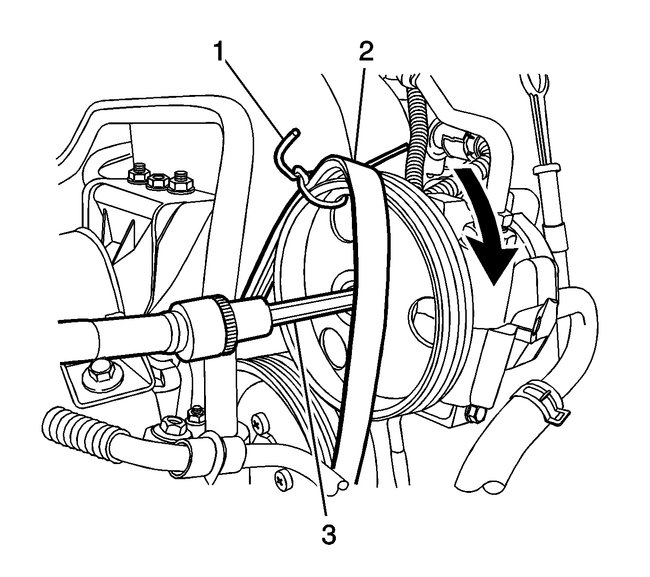 1
2
3