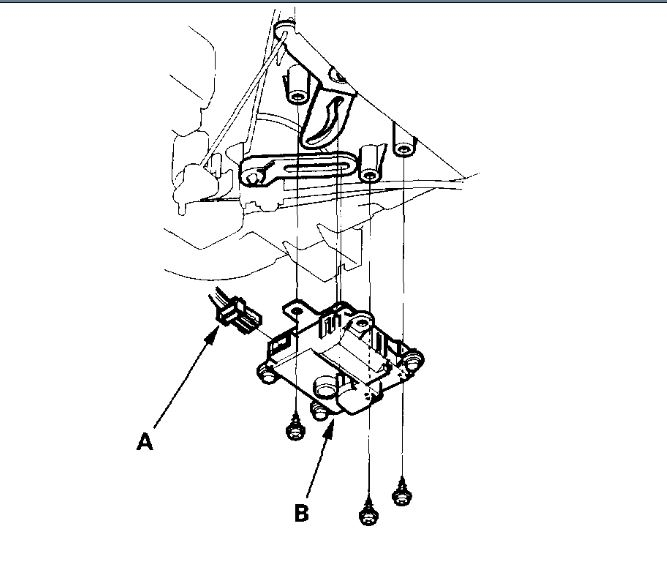 A

B