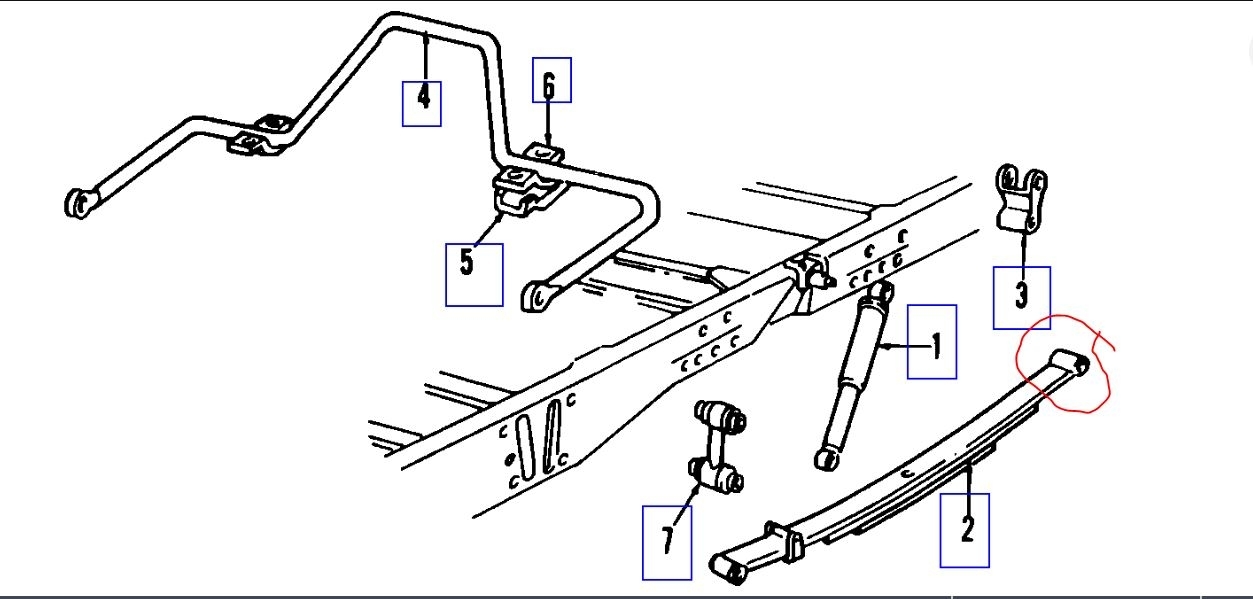 4
6
5
3
1
7
2