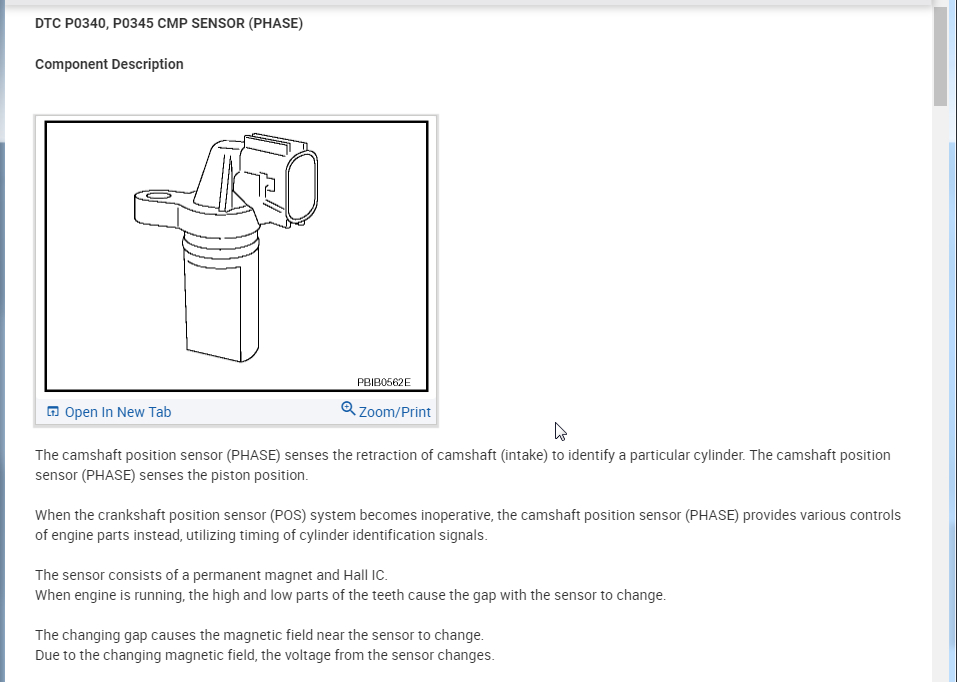 DTC P0340, P0345 CMP SENSOR (PHASE)

Component Description

PBIB0562E

Open In New Tab

Zoom/Print

The camshaft position sensor (PHASE) senses the retraction of camshaft (intake) to identify a particular cylinder. The camshaft position sensor (PHASE) senses the piston position.

When the crankshaft position sensor (POS) system becomes inoperative, the camshaft position sensor (PHASE) provides various controls of engine parts instead, utilizing timing of cylinder identification signals.

The sensor consists of a permanent magnet and Hall IC.
When engine is running, the high and low parts of the teeth cause the gap with the sensor to change.

The changing gap causes the magnetic field near the sensor to change.
Due to the changing magnetic field, the voltage from the sensor changes.