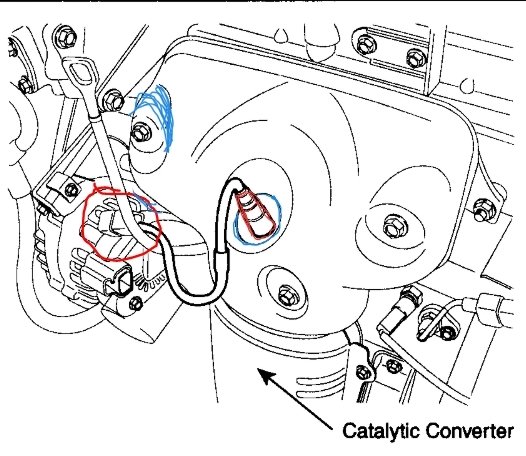 Catalytic Converter