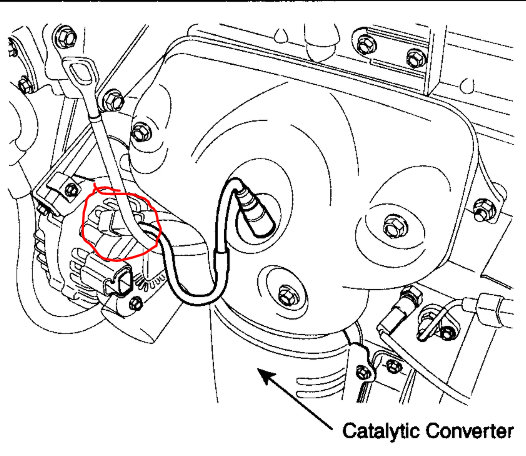 Catalytic Converter