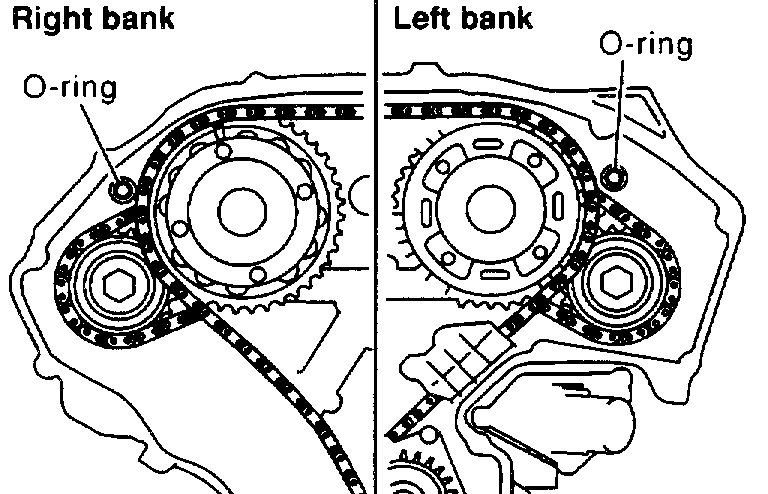 Right bank

O-ring

Left bank

O-ring