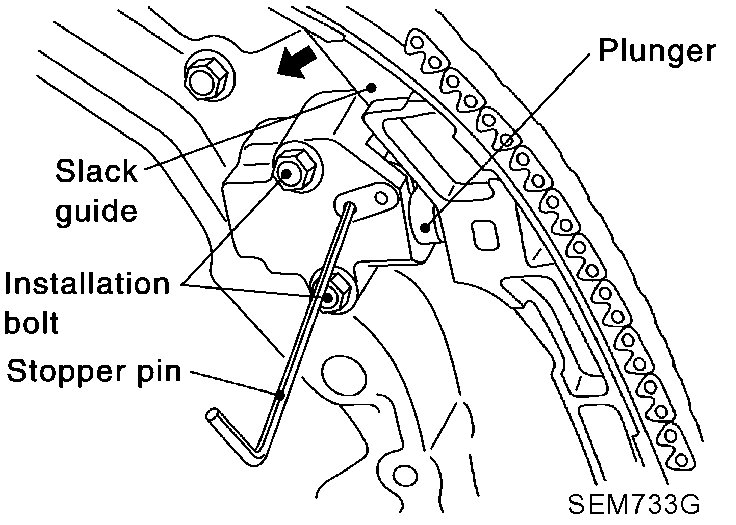 Plunger
Slack guide
Installation bolt
Stopper pin
SEM733G