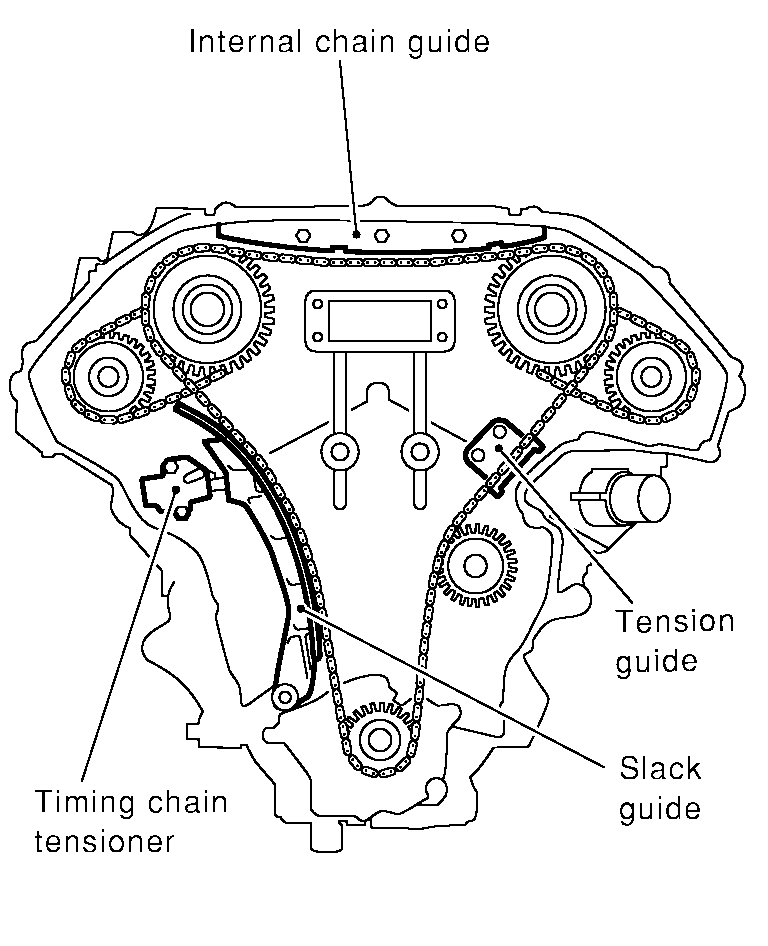 Internal chain guide

Tension guide

Slack guide

Timing chain tensioner