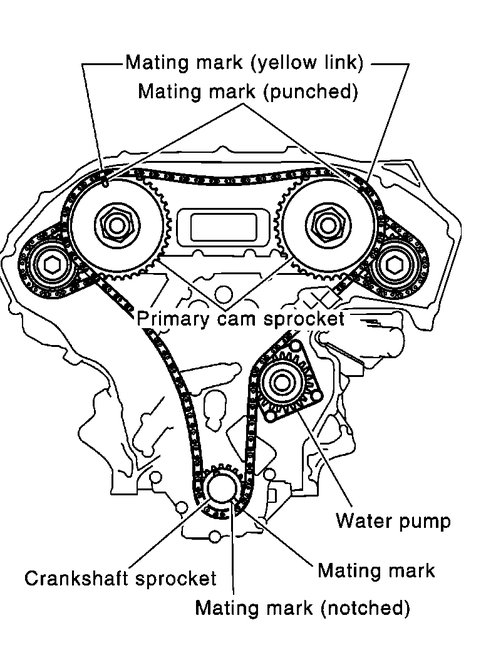 Mating mark (yellow link)
Mating mark (punched)
Primary cam sprocket
Water pump
Crankshaft sprocket
Mating mark
Mating mark (notched)