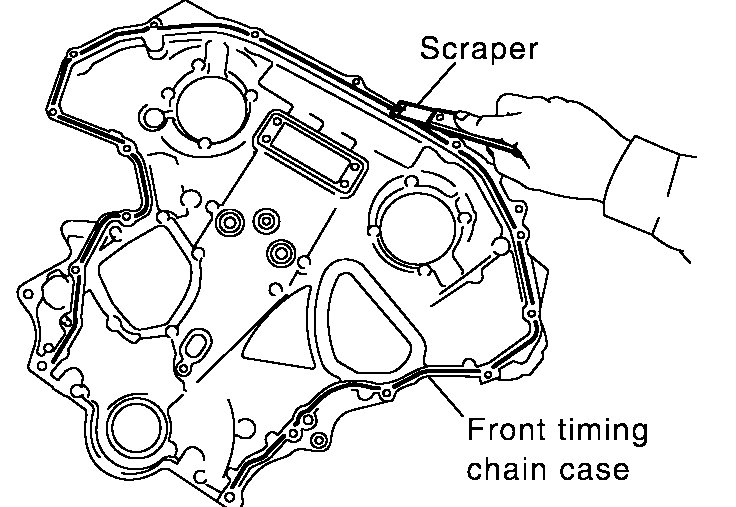 Scraper

Front timing chain case