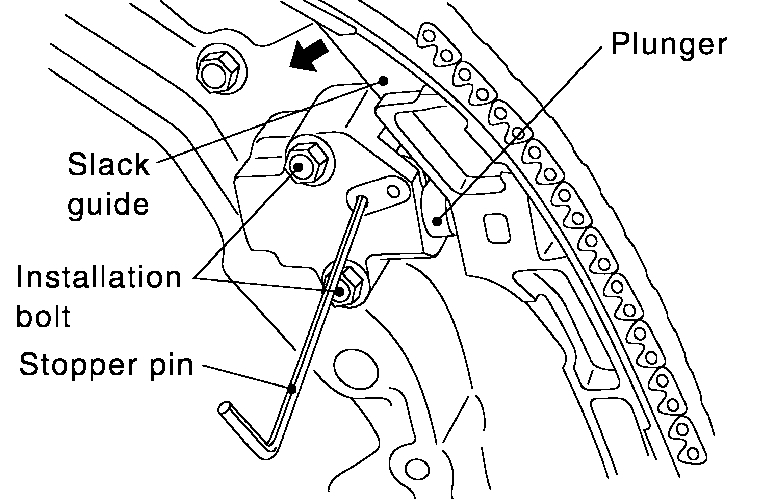 Plunger

Slack guide

Installation bolt

Stopper pin