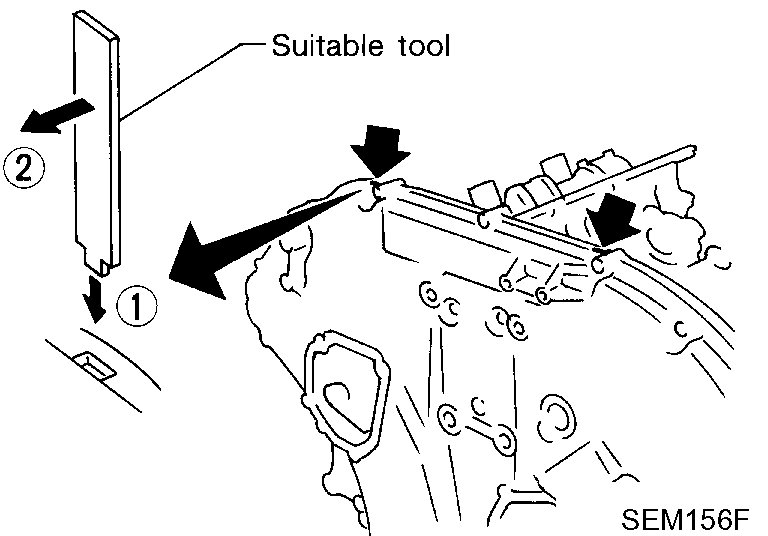 Suitable tool

②

①

SEM156F