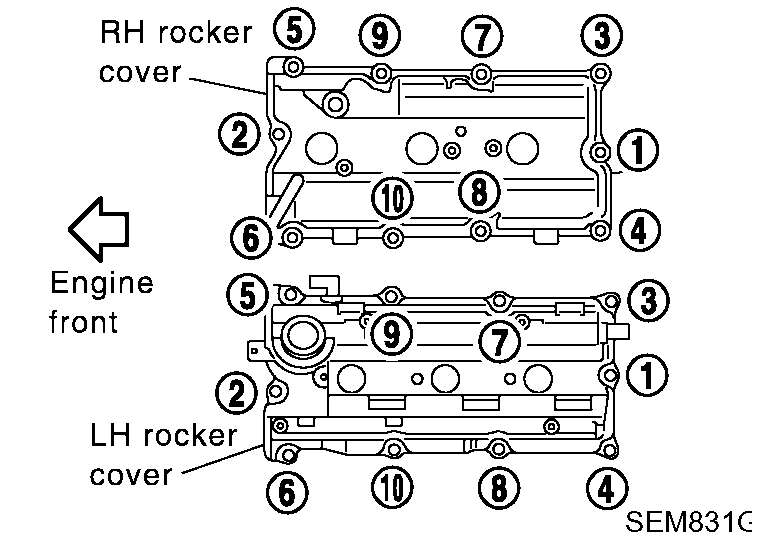 RH rocker cover

5 9 7 3

2 1

10 8

6 4

Engine front

5 3

9 7

2 1

LH rocker cover

6 10 8 4

SEM831G