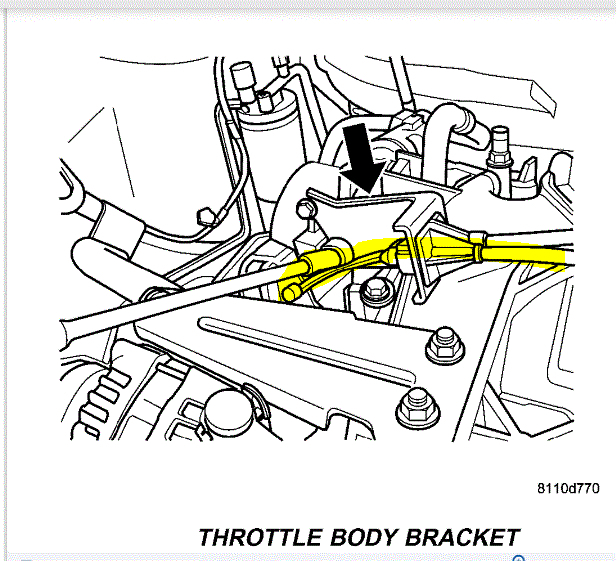 8110d770

THROTTLE BODY BRACKET