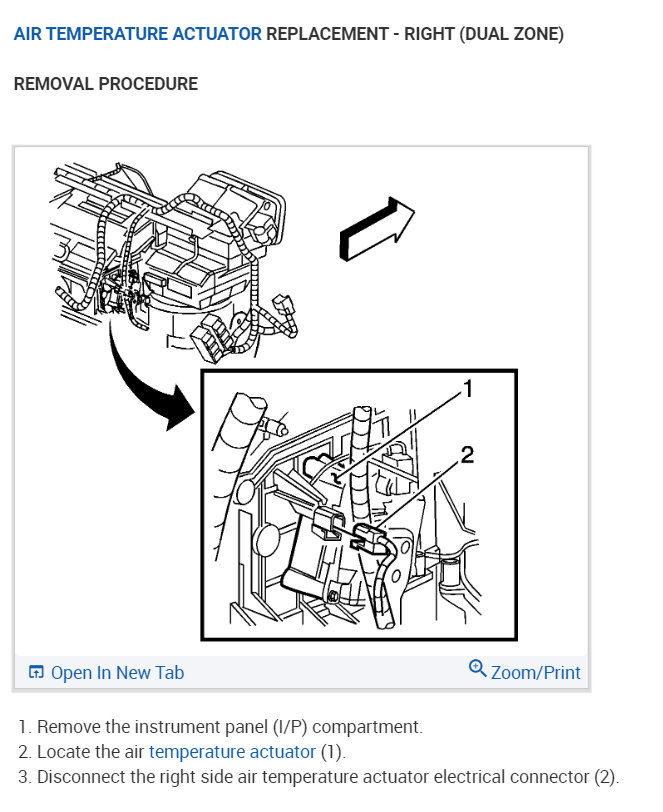 AIR TEMPERATURE ACTUATOR REPLACEMENT - RIGHT (DUAL ZONE)

REMOVAL PROCEDURE

1

2

Open In New Tab

Zoom/Print

1. Remove the instrument panel (I/P) compartment.
2. Locate the air temperature actuator (1).
3. Disconnect the right side air temperature actuator electrical connector (2).