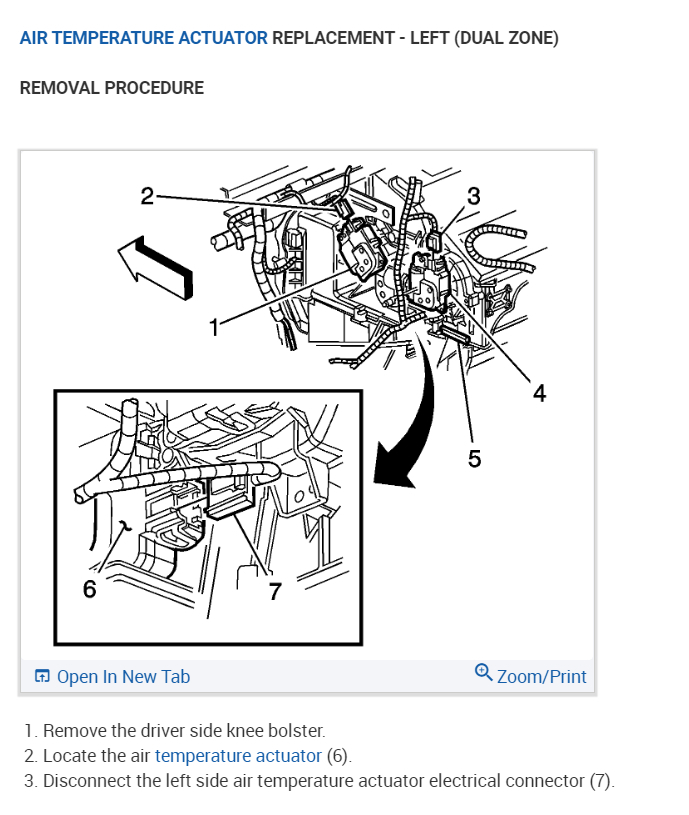 AIR TEMPERATURE ACTUATOR REPLACEMENT - LEFT (DUAL ZONE)

REMOVAL PROCEDURE

2
3
1
4
5
6
7

Open In New Tab
Zoom/Print

1. Remove the driver side knee bolster.
2. Locate the air temperature actuator (6).
3. Disconnect the left side air temperature actuator electrical connector (7).