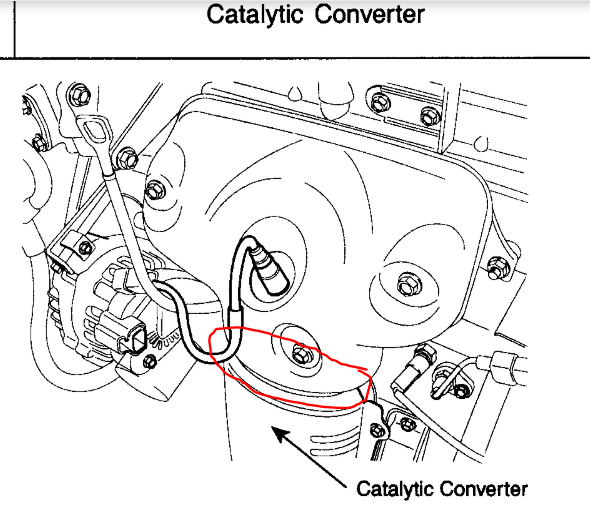 Catalytic Converter

Catalytic Converter