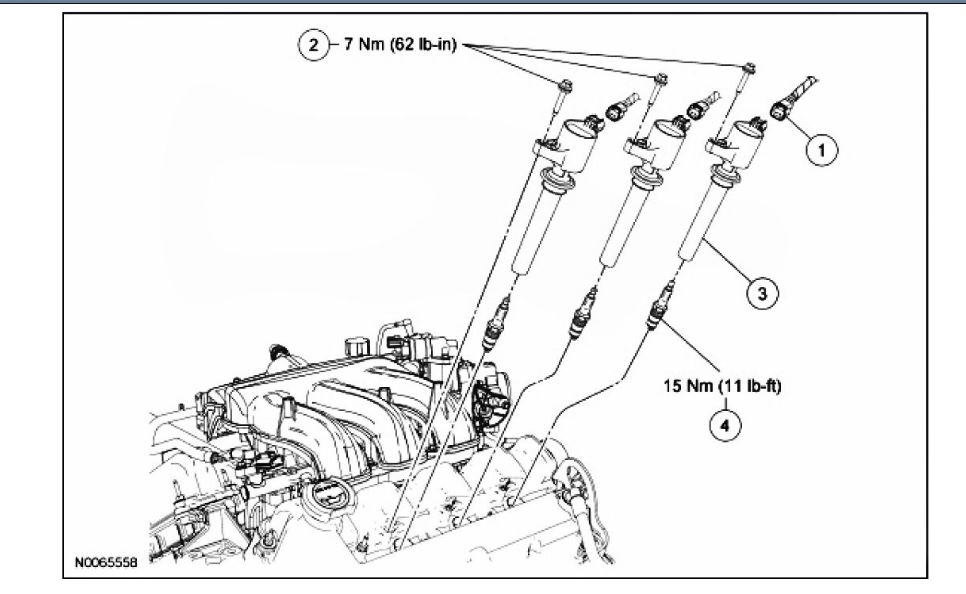 2 7 Nm (62 lb-in)

1

3

15 Nm (11 lb-ft)

4

N0065558