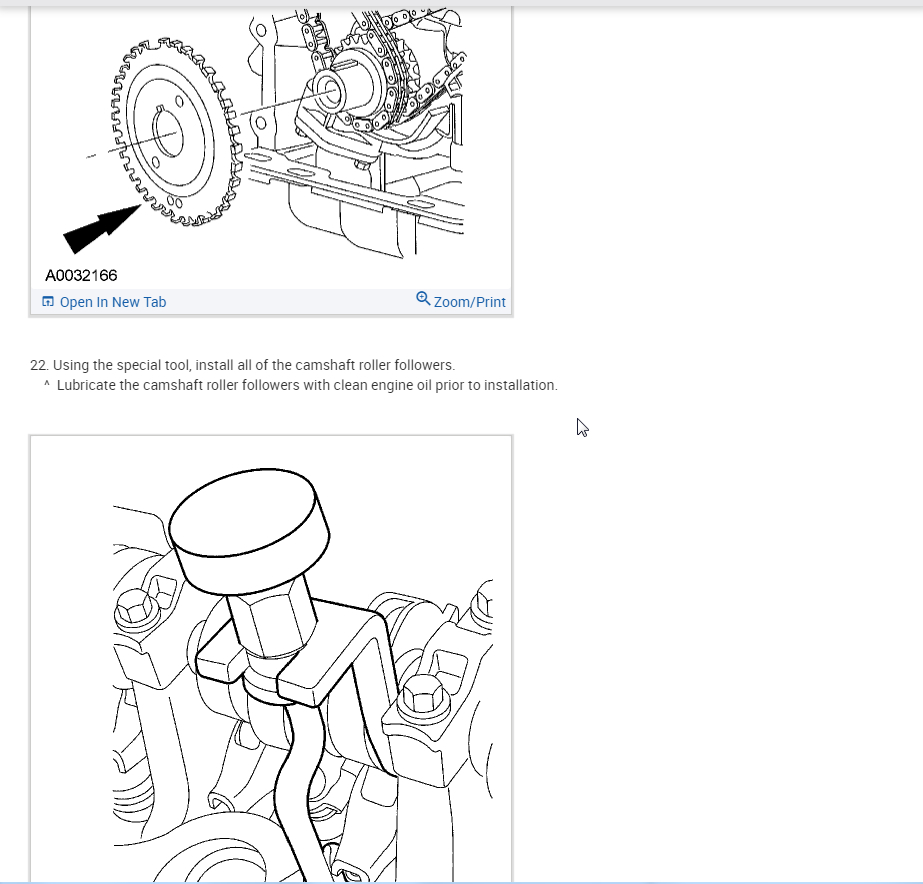 A0032166

Open In New Tab

Zoom/Print

22. Using the special tool, install all of the camshaft roller followers.

^ Lubricate the camshaft roller followers with clean engine oil prior to installation.