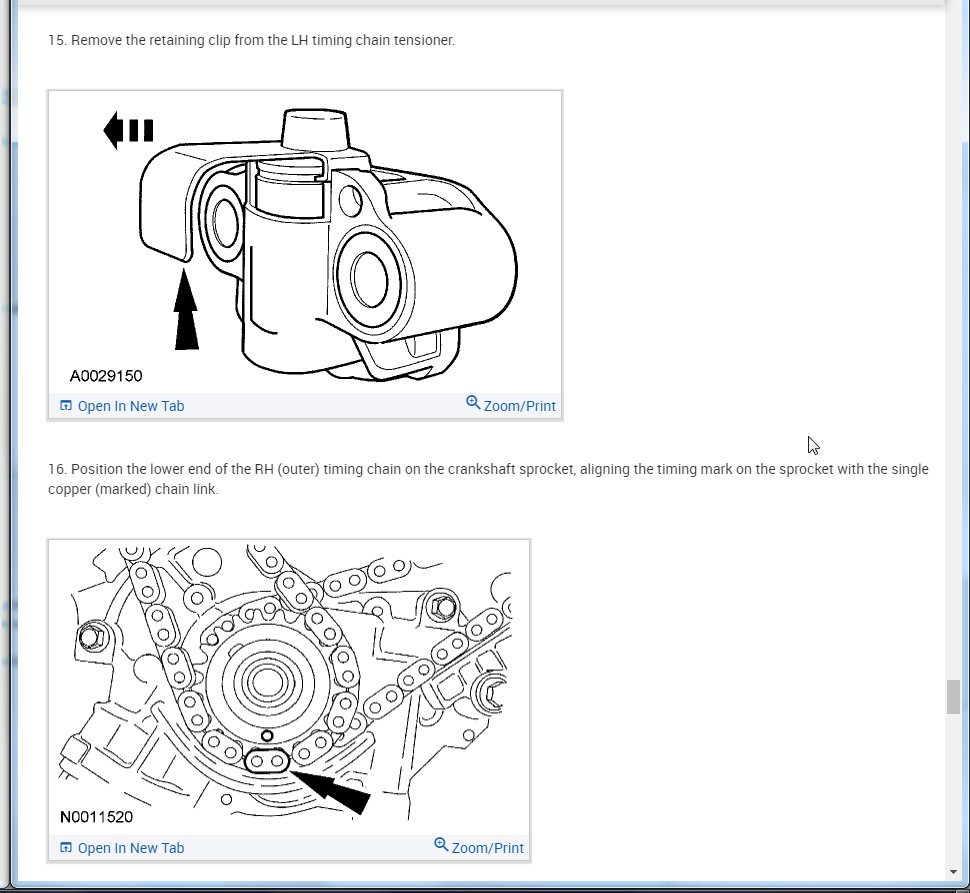 15. Remove the retaining clip from the LH timing chain tensioner.

A0029150

Open In New Tab

Zoom/Print

16. Position the lower end of the RH (outer) timing chain on the crankshaft sprocket, aligning the timing mark on the sprocket with the single copper (marked) chain link.

N0011520

Open In New Tab

Zoom/Print