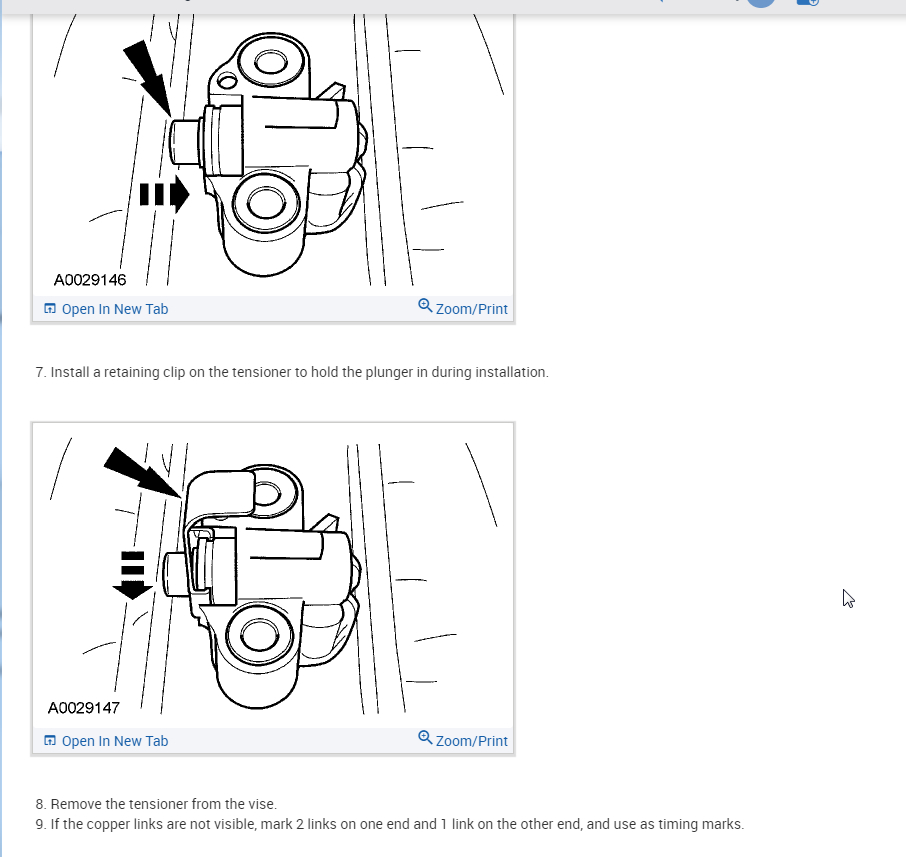 A0029146
Open In New Tab
Zoom/Print

7. Install a retaining clip on the tensioner to hold the plunger in during installation.

A0029147
Open In New Tab
Zoom/Print

8. Remove the tensioner from the vise.
9. If the copper links are not visible, mark 2 links on one end and 1 link on the other end, and use as timing marks.