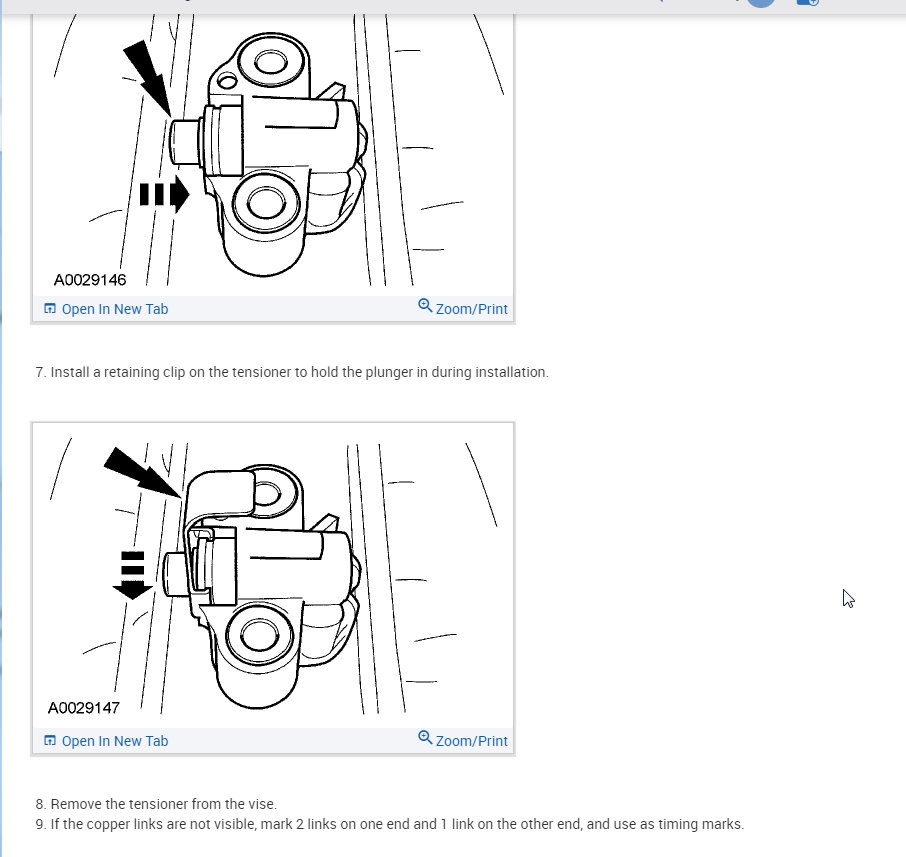 A0029146

Open In New Tab

Zoom/Print

7. Install a retaining clip on the tensioner to hold the plunger in during installation.

A0029147

Open In New Tab

Zoom/Print

8. Remove the tensioner from the vise.
9. If the copper links are not visible, mark 2 links on one end and 1 link on the other end, and use as timing marks.