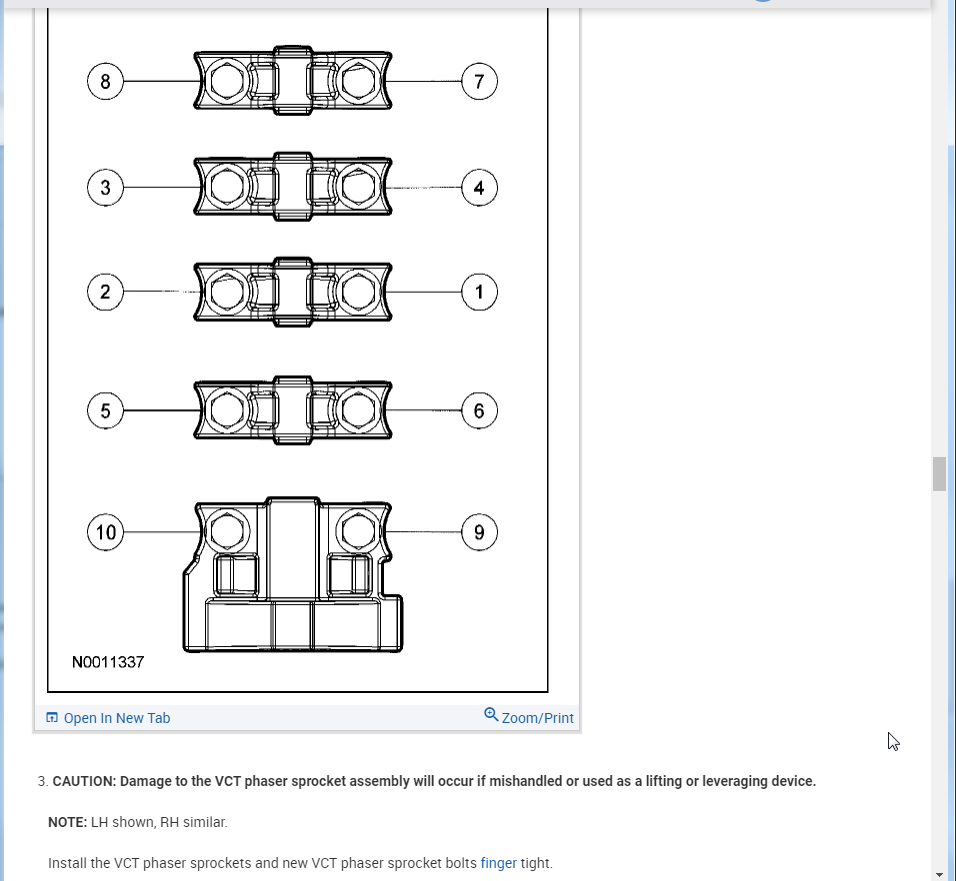 8
7
3
4
2
1
5
6
10
9
N0011337

Open In New Tab
Zoom/Print

3. **CAUTION: Damage to the VCT phaser sprocket assembly will occur if mishandled or used as a lifting or leveraging device.**

**NOTE:** LH shown, RH similar.

Install the VCT phaser sprockets and new VCT phaser sprocket bolts finger tight.