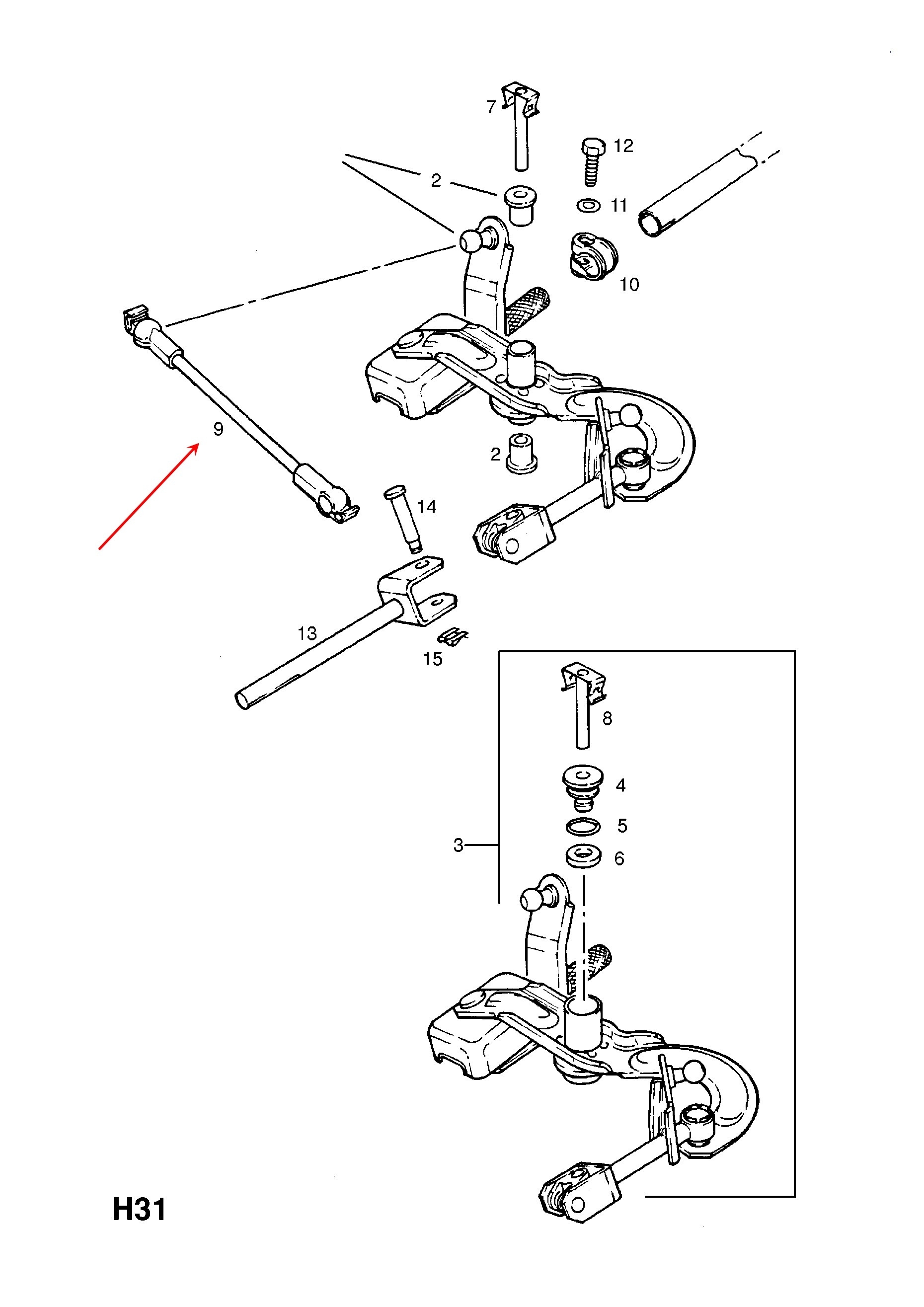 7
12
2
11
10
9
2
14
13
15
8
4
5
3
6
H31