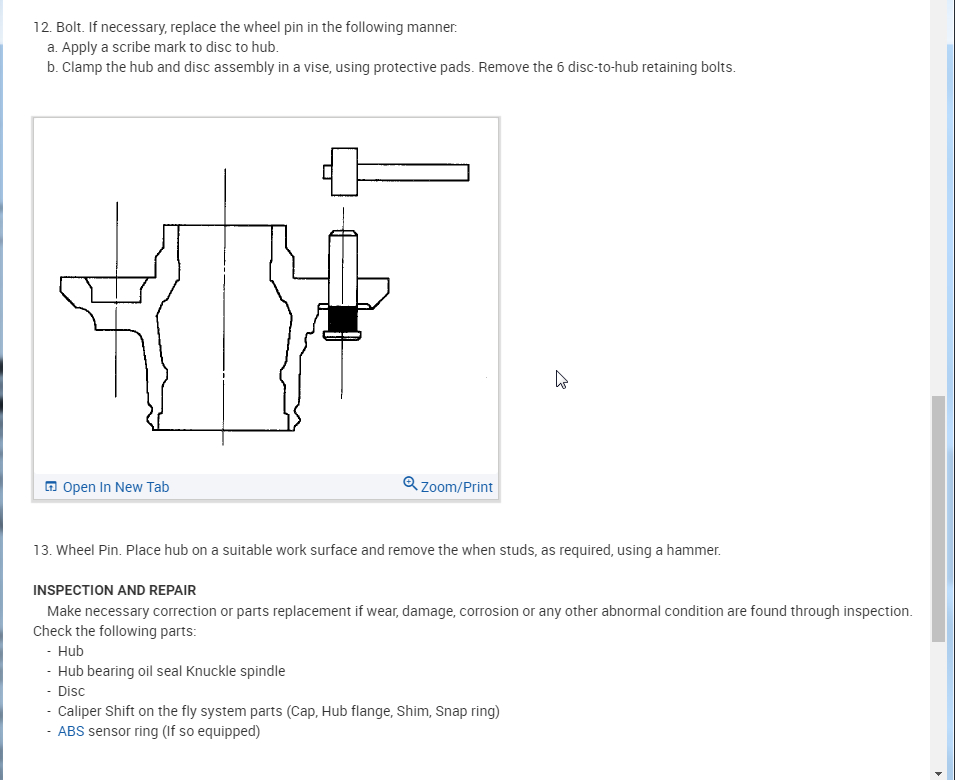 12. Bolt. If necessary, replace the wheel pin in the following manner:
a. Apply a scribe mark to disc to hub.
b. Clamp the hub and disc assembly in a vise, using protective pads. Remove the 6 disc-to-hub retaining bolts.

Open In New Tab
Zoom/Print

13. Wheel Pin. Place hub on a suitable work surface and remove the when studs, as required, using a hammer.

INSPECTION AND REPAIR
Make necessary correction or parts replacement if wear, damage, corrosion or any other abnormal condition are found through inspection. Check the following parts:
- Hub
- Hub bearing oil seal Knuckle spindle
- Disc
- Caliper Shift on the fly system parts (Cap, Hub flange, Shim, Snap ring)
- ABS sensor ring (If so equipped)