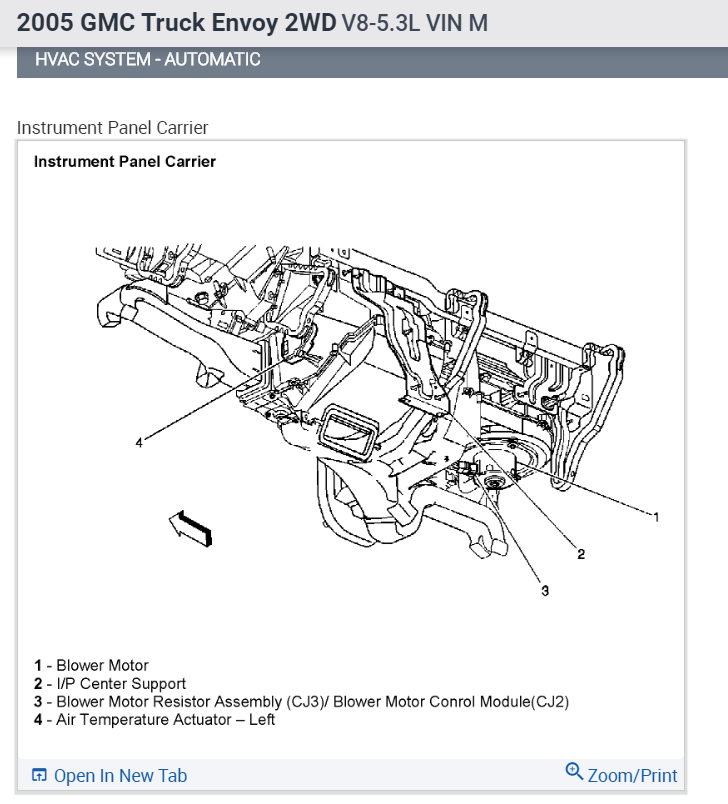 2005 GMC Truck Envoy 2WD V8-5.3L VIN M

HVAC SYSTEM - AUTOMATIC

Instrument Panel Carrier

Instrument Panel Carrier

4

1

2

3

1 - Blower Motor
2 - I/P Center Support
3 - Blower Motor Resistor Assembly (CJ3)/ Blower Motor Conrol Module(CJ2)
4 - Air Temperature Actuator – Left

Open In New Tab

Zoom/Print