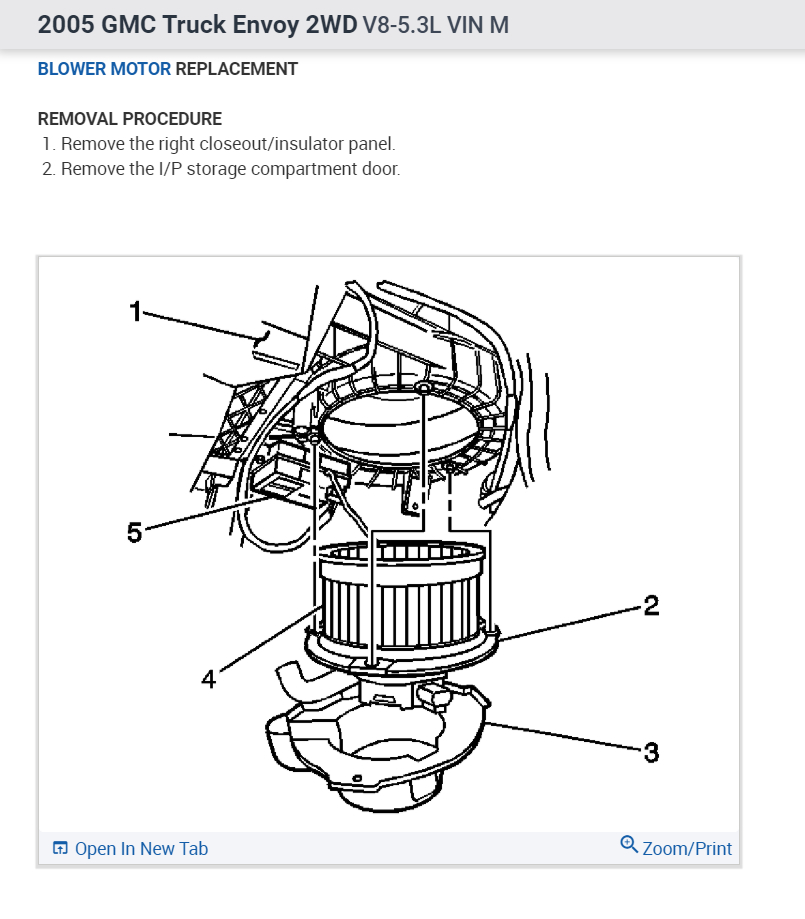 2005 GMC Truck Envoy 2WD V8-5.3L VIN M

BLOWER MOTOR REPLACEMENT

REMOVAL PROCEDURE
1. Remove the right closeout/insulator panel.
2. Remove the I/P storage compartment door.

1
5
2
4
3

Open In New Tab
Zoom/Print