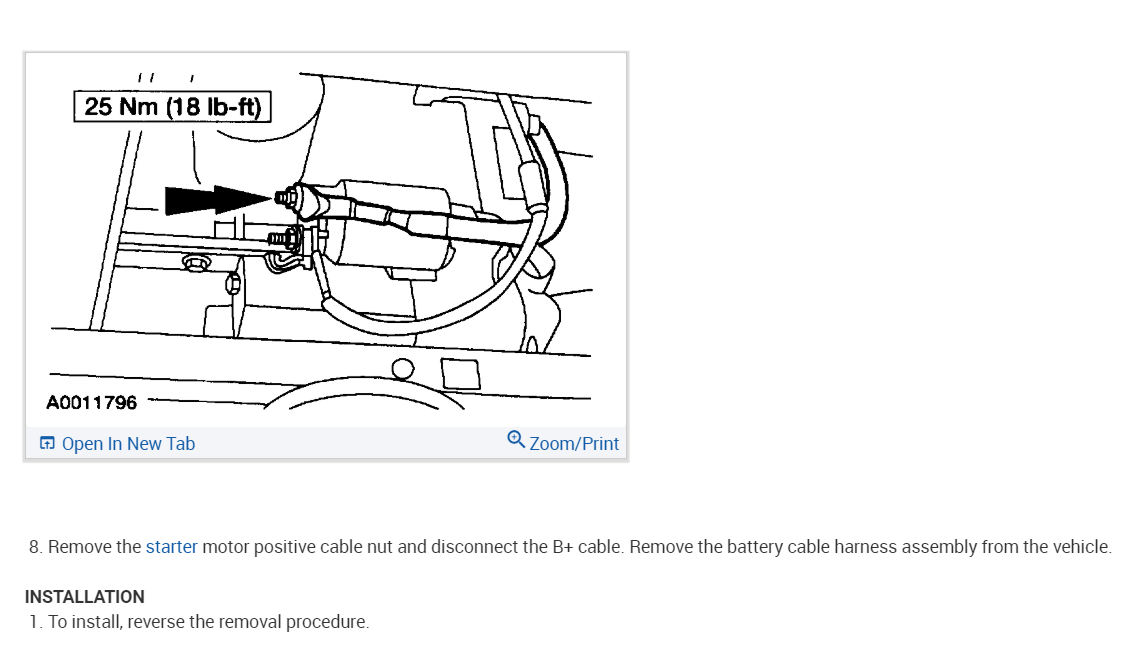 25 Nm (18 lb-ft)

A0011796

Open In New Tab

Zoom/Print

8. Remove the starter motor positive cable nut and disconnect the B+ cable. Remove the battery cable harness assembly from the vehicle.

INSTALLATION

1. To install, reverse the removal procedure.