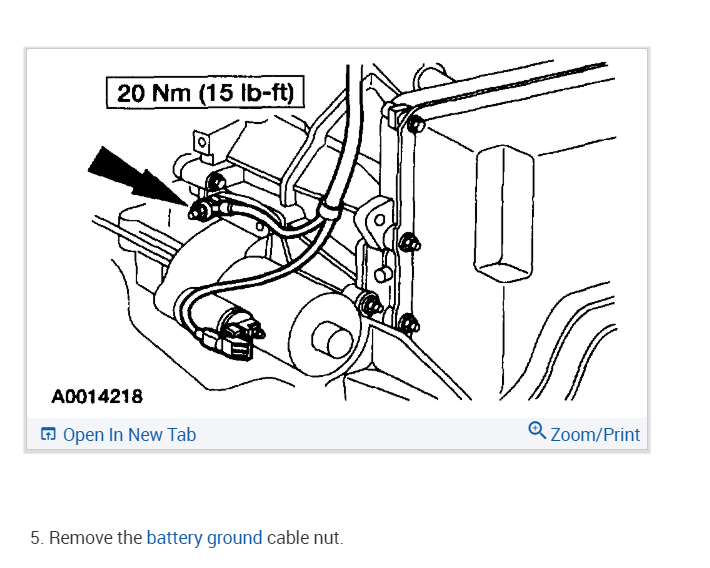 20 Nm (15 lb-ft)

A0014218

Open In New Tab

Zoom/Print

5. Remove the battery ground cable nut.