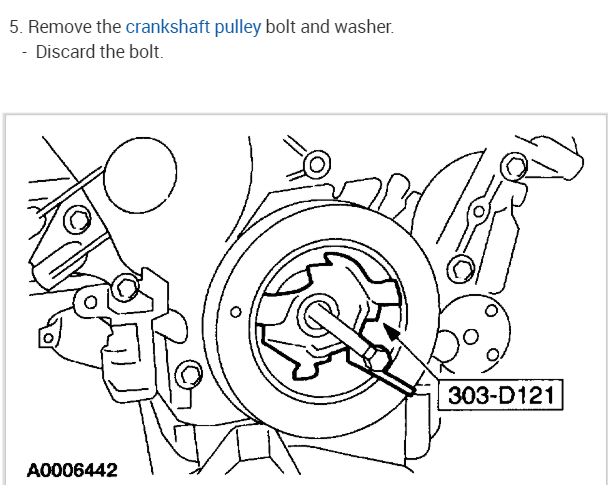 5. Remove the crankshaft pulley bolt and washer.
- Discard the bolt.

303-D121

A0006442