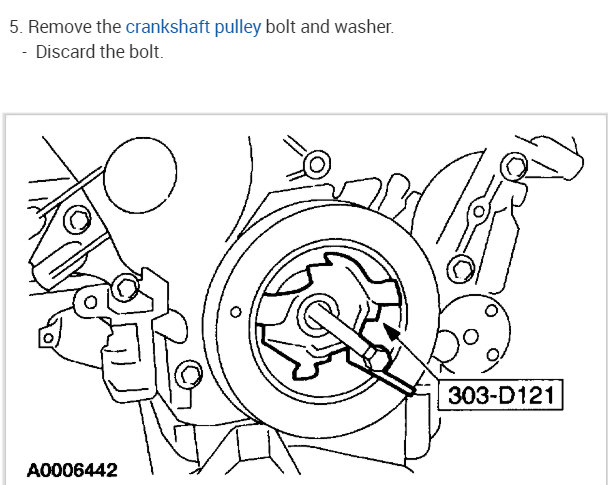 5. Remove the crankshaft pulley bolt and washer.
- Discard the bolt.

303-D121

A0006442