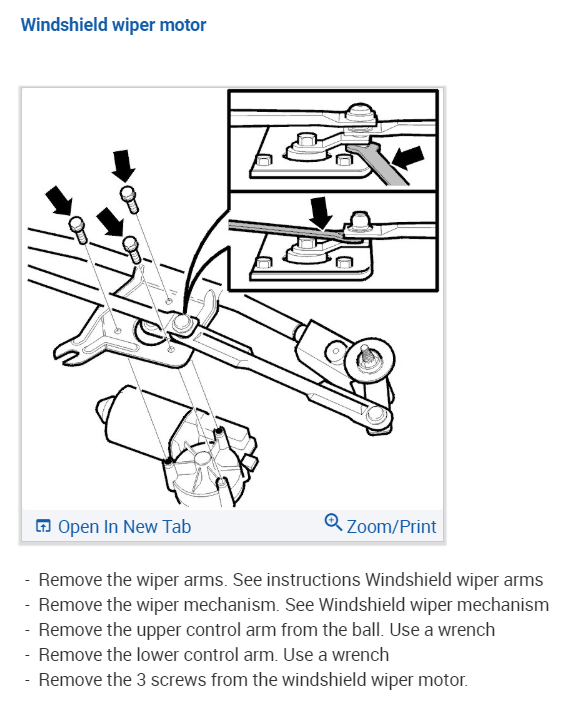 Windshield wiper motor

Open In New Tab

Zoom/Print

- Remove the wiper arms. See instructions Windshield wiper arms
- Remove the wiper mechanism. See Windshield wiper mechanism
- Remove the upper control arm from the ball. Use a wrench
- Remove the lower control arm. Use a wrench
- Remove the 3 screws from the windshield wiper motor.