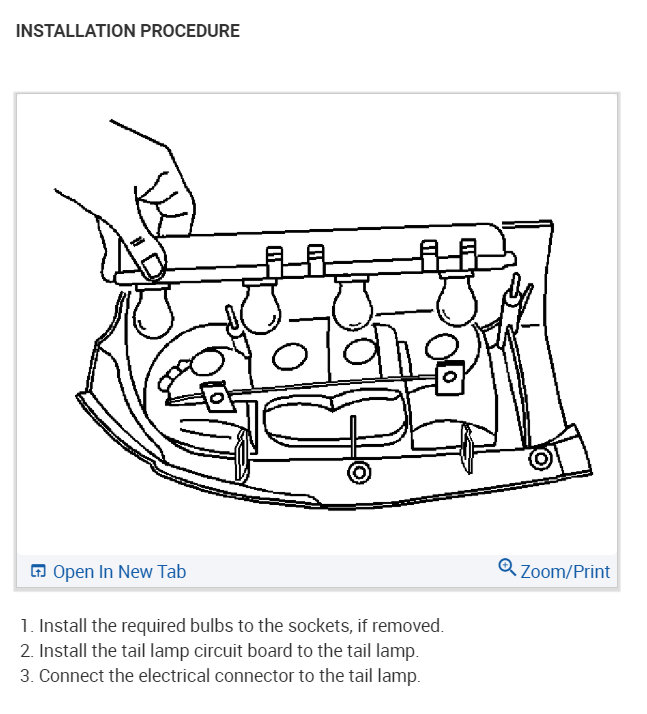 INSTALLATION PROCEDURE

Open In New Tab

Zoom/Print

1. Install the required bulbs to the sockets, if removed.
2. Install the tail lamp circuit board to the tail lamp.
3. Connect the electrical connector to the tail lamp.