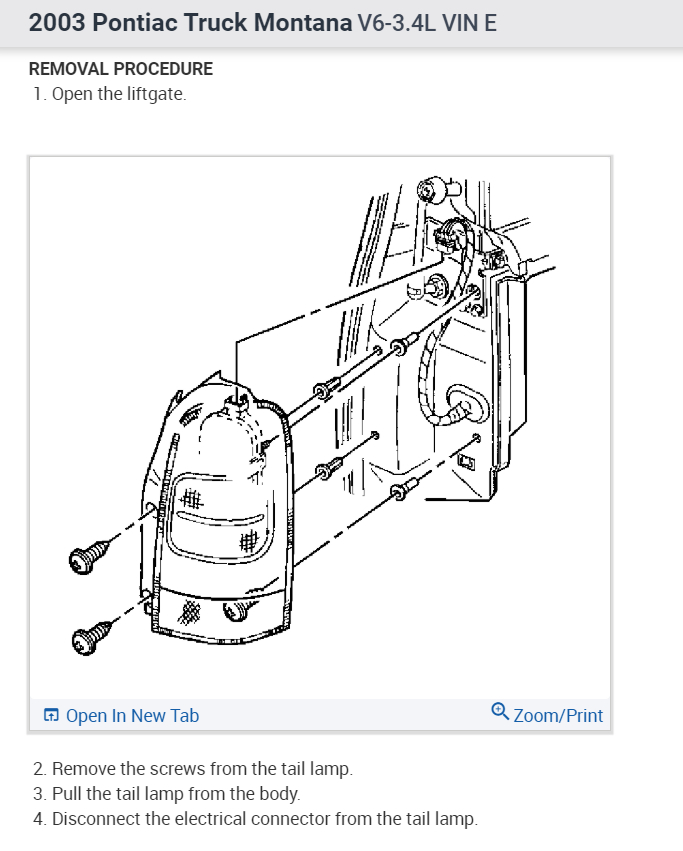 2003 Pontiac Truck Montana V6-3.4L VIN E

REMOVAL PROCEDURE
1. Open the liftgate.

Open In New Tab
Zoom/Print

2. Remove the screws from the tail lamp.
3. Pull the tail lamp from the body.
4. Disconnect the electrical connector from the tail lamp.