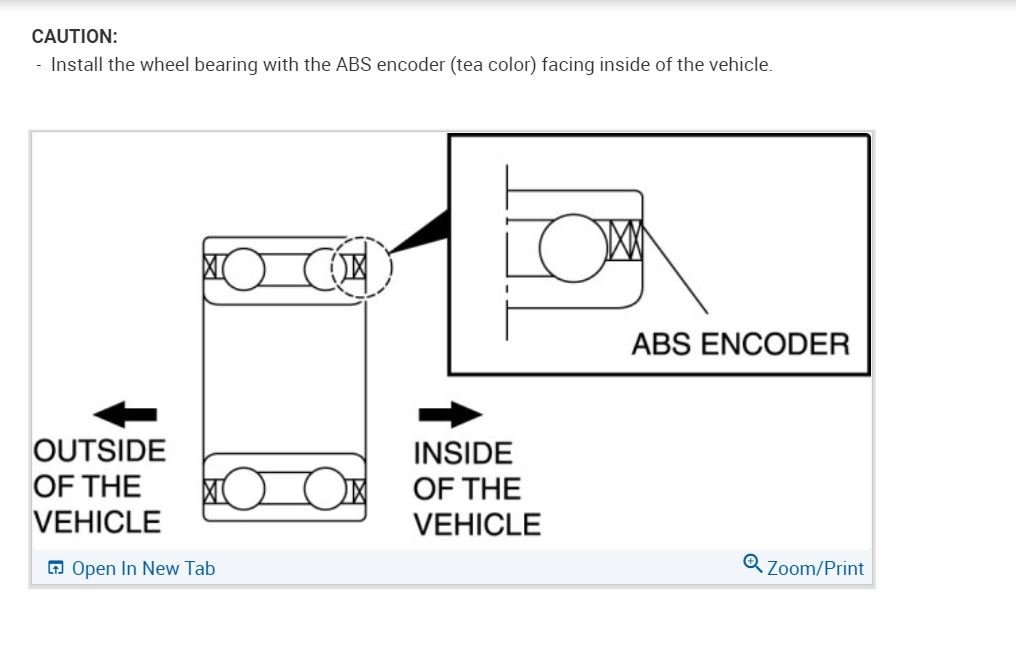 CAUTION:
- Install the wheel bearing with the ABS encoder (tea color) facing inside of the vehicle.

ABS ENCODER

OUTSIDE OF THE VEHICLE

INSIDE OF THE VEHICLE

Open In New Tab

Zoom/Print