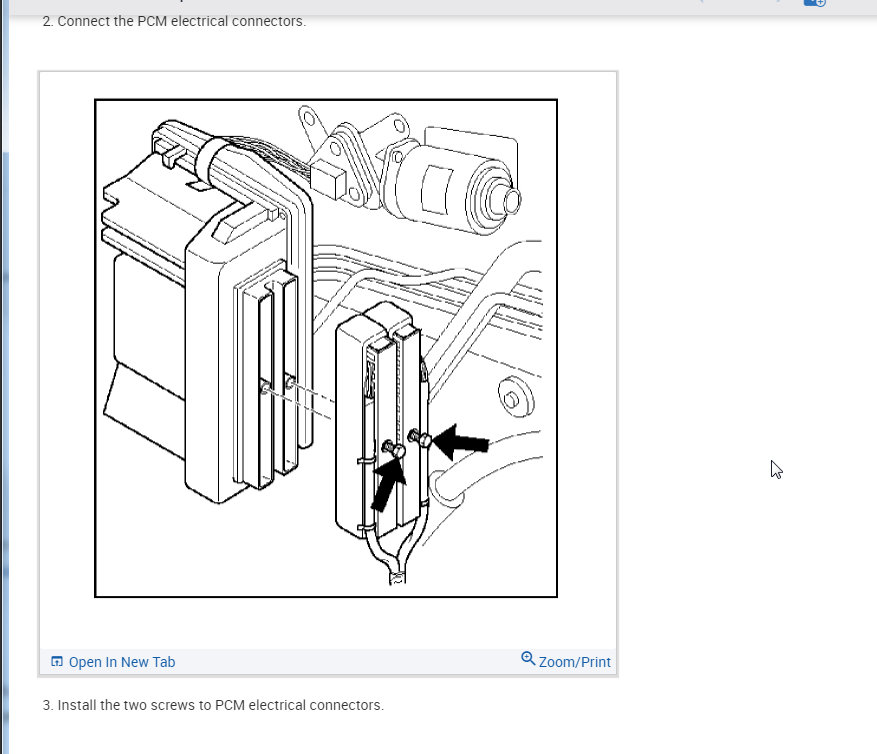 2. Connect the PCM electrical connectors.

Open In New Tab

Zoom/Print

3. Install the two screws to PCM electrical connectors.