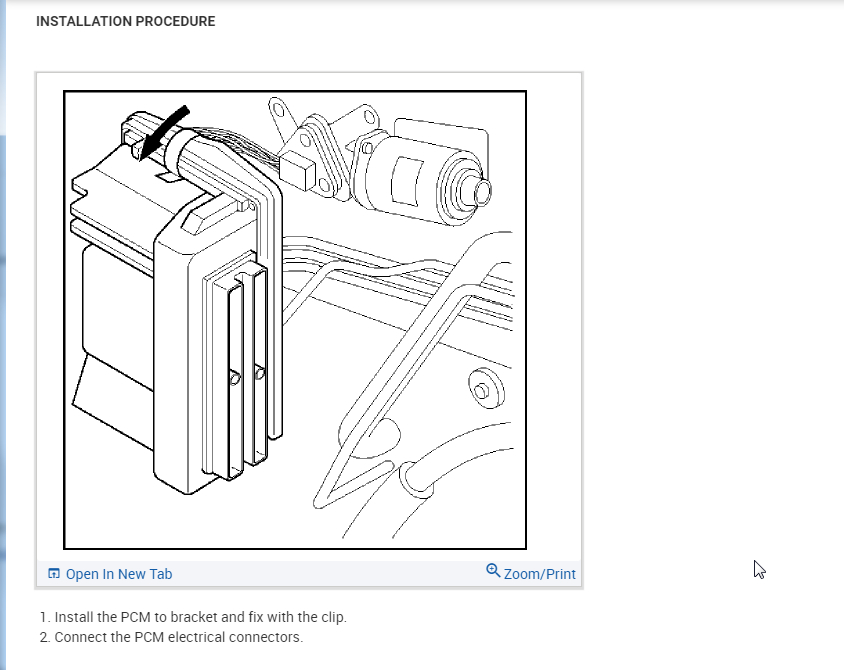 INSTALLATION PROCEDURE

Open In New Tab

Zoom/Print

1. Install the PCM to bracket and fix with the clip.
2. Connect the PCM electrical connectors.